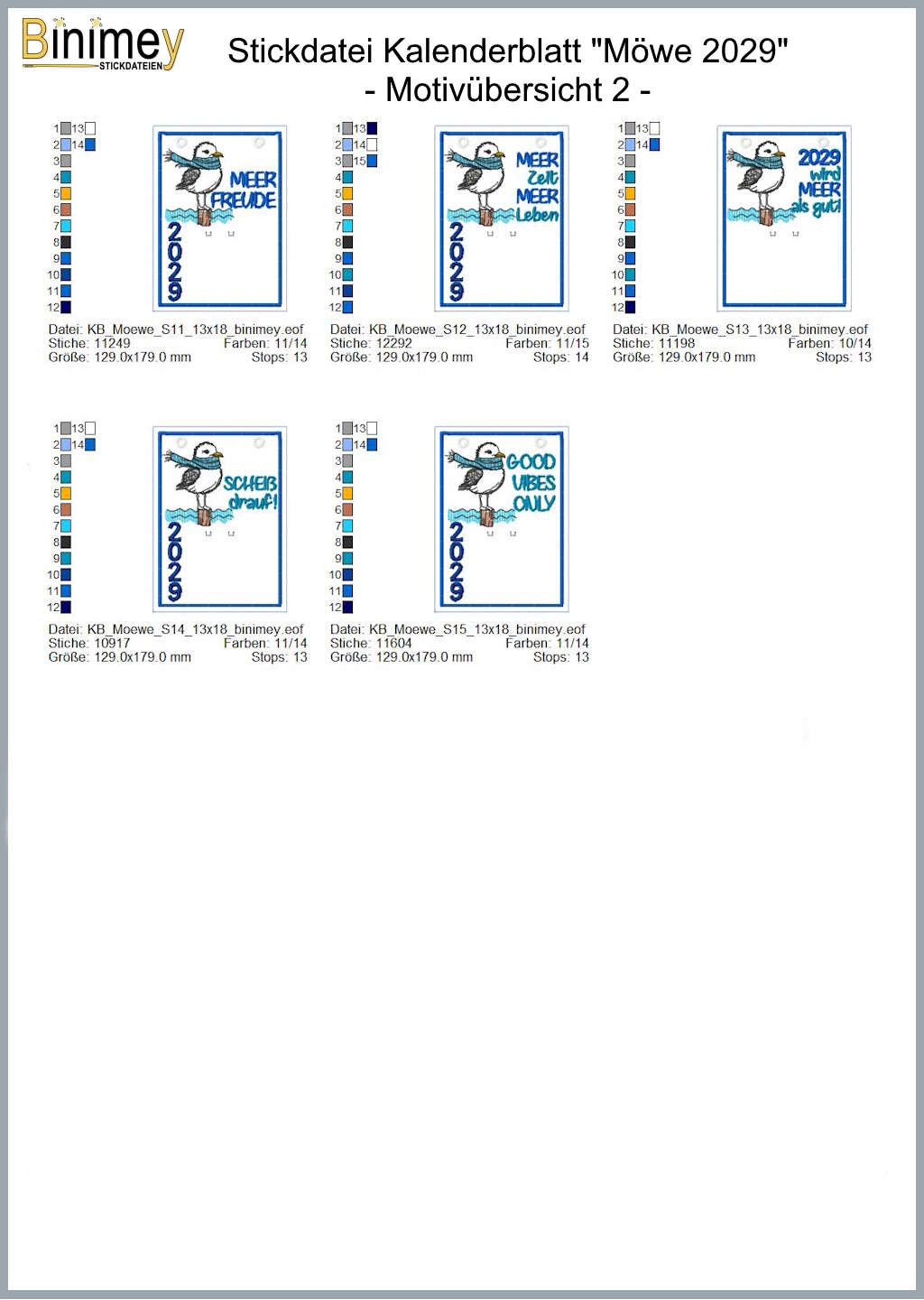 Binimey
STICKDATEIEN

Stickdatei Kalenderblatt "Möwe 2029"
- Motivübersicht 2 -

1 13
2 14
3
4
5
6
7
8
9
10
11
12

MEER FREUDE
2029

Datei: KB_Moewe_S11_13x18_binimey.eof
Stiche: 11249 Farben: 11/14
Größe: 129.0x179.0 mm Stops: 13

1 13
2 14
3 15
4
5
6
7
8
9
10
11
12

MEER Zeit MEER Leben
2029

Datei: KB_Moewe_S12_13x18_binimey.eof
Stiche: 12292 Farben: 11/15
Größe: 129.0x179.0 mm Stops: 14

1 13
2 14
3
4
5
6
7
8
9
10
11
12

2029 wird MEER als gut!

Datei: KB_Moewe_S13_13x18_binimey.eof
Stiche: 11198 Farben: 10/14
Größe: 129.0x179.0 mm Stops: 13

1 13
2 14
3
4
5
6
7
8
9
10
11
12

SCHEIß drauf!
2029

Datei: KB_Moewe_S14_13x18_binimey.eof
Stiche: 10917 Farben: 11/14
Größe: 129.0x179.0 mm Stops: 13

1 13
2 14
3
4
5
6
7
8
9
10
11
12

GOOD VIBES ONLY
2029

Datei: KB_Moewe_S15_13x18_binimey.eof
Stiche: 11604 Farben: 11/14
Größe: 129.0x179.0 mm Stops: 13